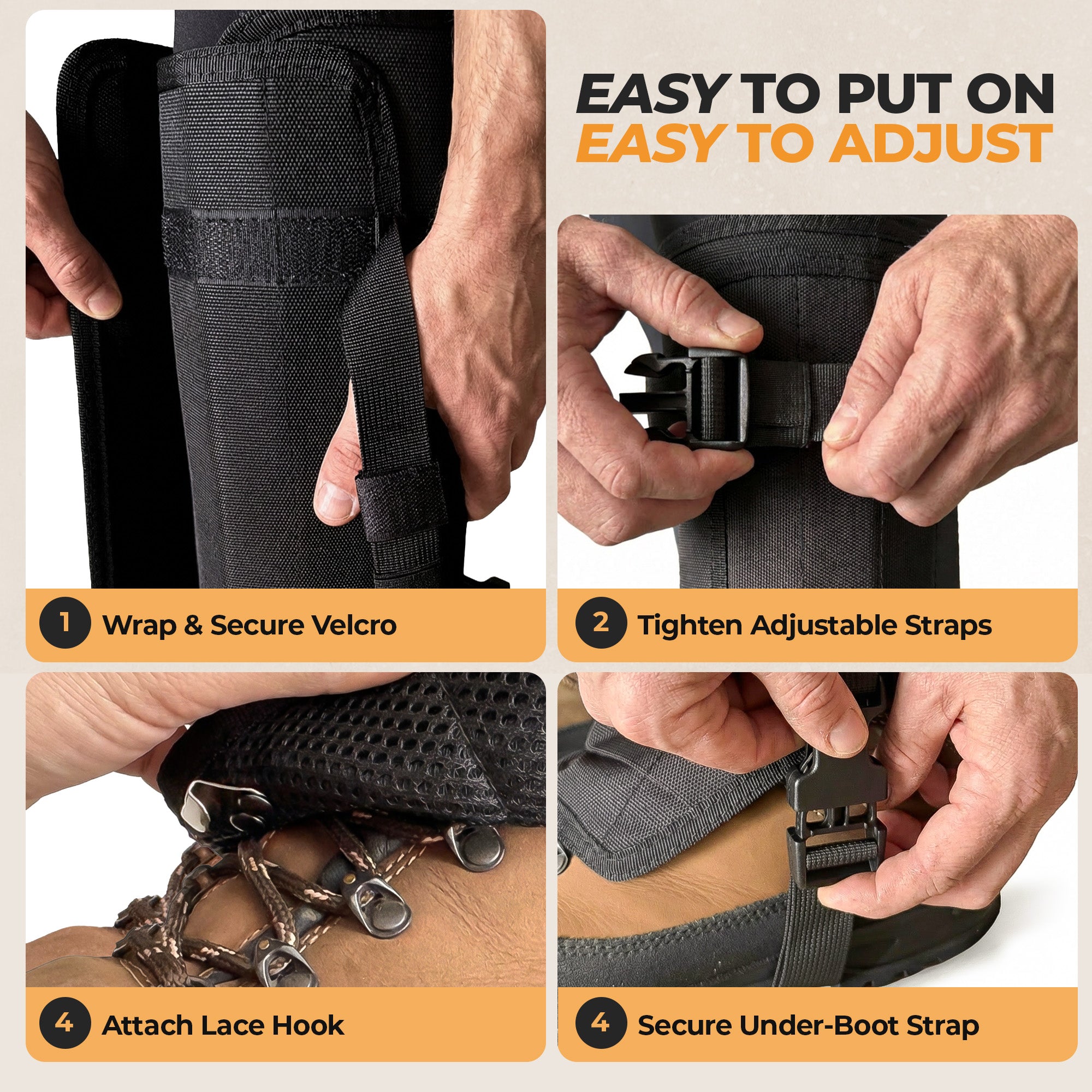 EASY TO PUT ON
EASY TO ADJUST

1 Wrap & Secure Velcro

2 Tighten Adjustable Straps

4 Attach Lace Hook

4 Secure Under-Boot Strap